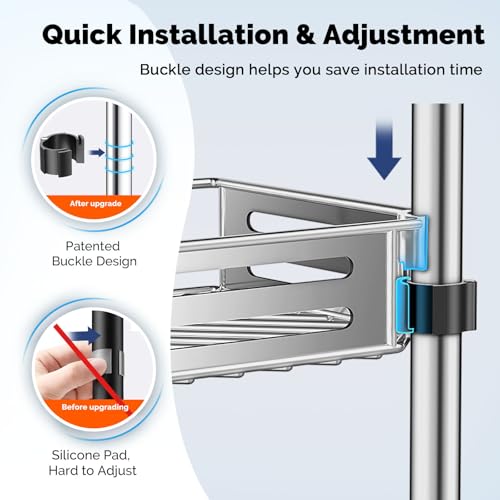 Quick Installation & Adjustment

Buckle design helps you save installation time

After upgrade

Patented
Buckle Design

Before upgrading

Silicone Pad,
Hard to Adjust