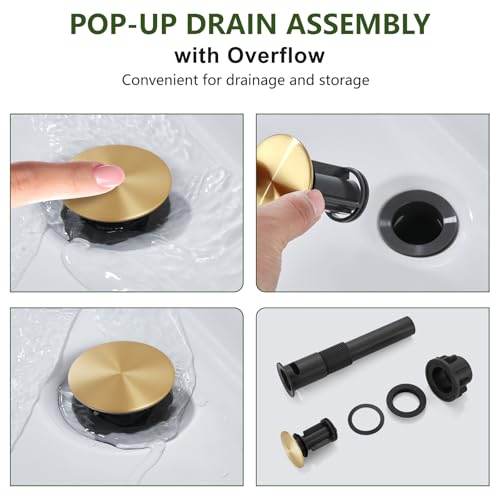 POP-UP DRAIN ASSEMBLY
with Overflow
Convenient for drainage and storage