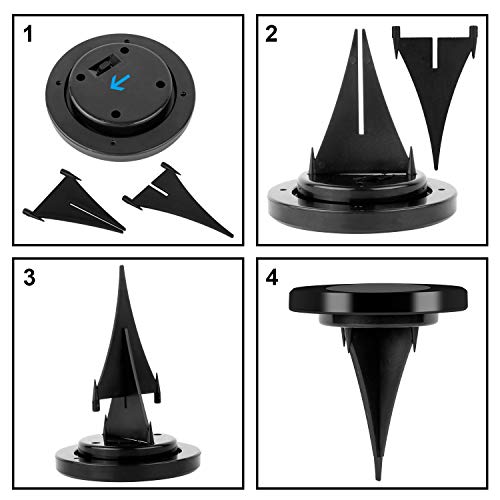 1

2

3

4