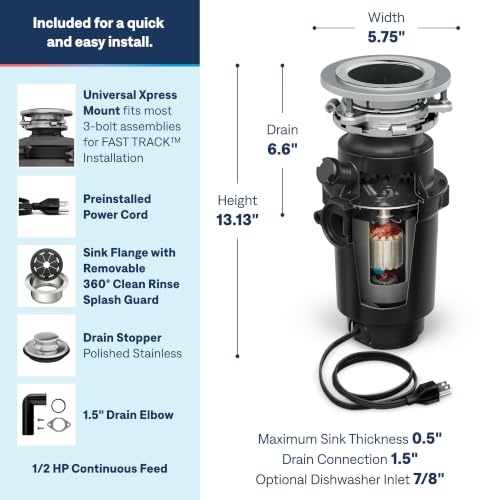 Included for a quick and easy install.

Universal Xpress Mount fits most 3-bolt assemblies for FAST TRACK™ Installation

Preinstalled Power Cord

Sink Flange with Removable 360° Clean Rinse Splash Guard

Drain Stopper Polished Stainless

1.5" Drain Elbow

1/2 HP Continuous Feed

Width
5.75"

Drain
6.6"

Height
13.13"

Maximum Sink Thickness 0.5"
Drain Connection 1.5"
Optional Dishwasher Inlet 7/8"