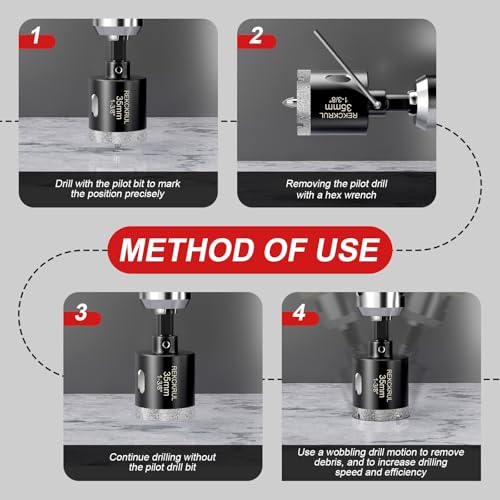 1

REKCKRUL
35mm
1-3/8"

Drill with the pilot bit to mark the position precisely

2

REKCKRUL
35mm
1-3/8"

Removing the pilot drill with a hex wrench

METHOD OF USE

3

REKCKRUL
35mm
1-3/8"

Continue drilling without the pilot drill bit

4

REKCKRUL
35mm
1-3/8"

Use a wobbling drill motion to remove debris, and to increase drilling speed and efficiency