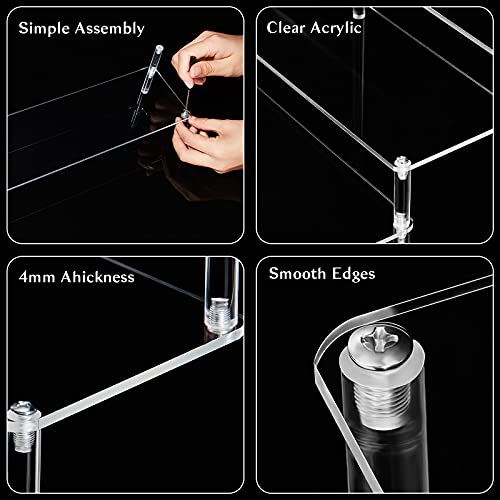 Simple Assembly

Clear Acrylic

4mm Ahickness

Smooth Edges