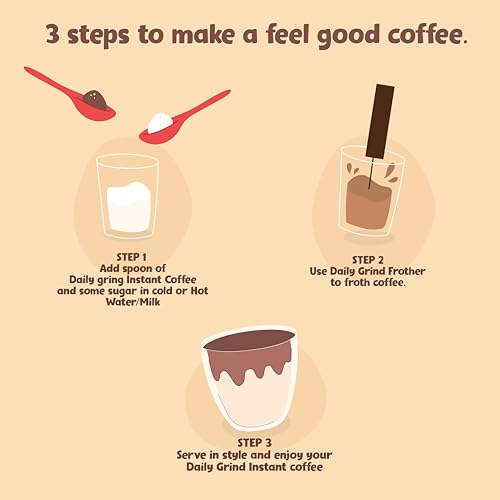 3 steps to make a feel good coffee.

STEP 1
Add spoon of Daily gring Instant Coffee and some sugar in cold or Hot Water/Milk

STEP 2
Use Daily Grind Frother to froth coffee.

STEP 3
Serve in style and enjoy your Daily Grind Instant coffee