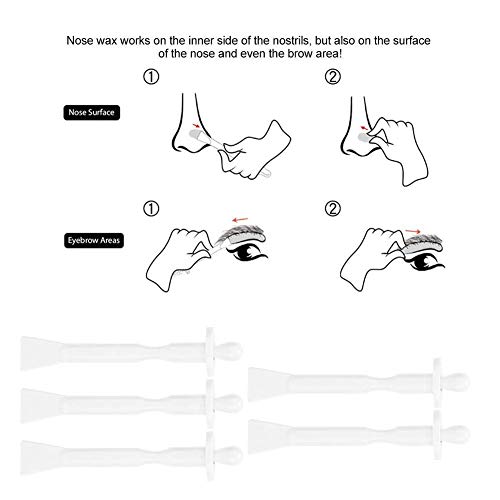 Nose wax works on the inner side of the nostrils, but also on the surface of the nose and even the brow area!

Nose Surface

①

②

Eyebrow Areas

①

②