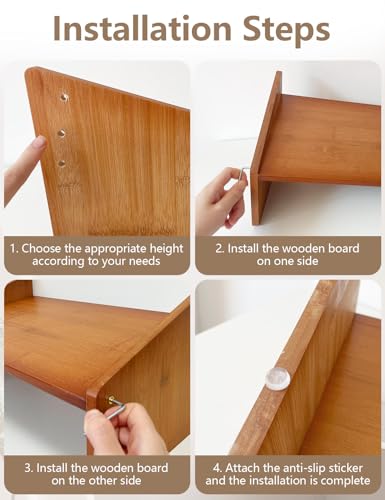 Installation Steps

1. Choose the appropriate height according to your needs

2. Install the wooden board on one side

3. Install the wooden board on the other side

4. Attach the anti-slip sticker and the installation is complete