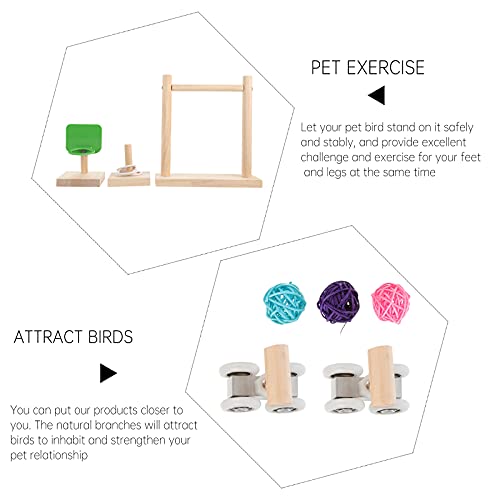 PET EXERCISE

Let your pet bird stand on it safely and stably, and provide excellent challenge and exercise for your feet and legs at the same time

ATTRACT BIRDS

You can put our products closer to you. The natural branches will attract birds to inhabit and strengthen your pet relationship