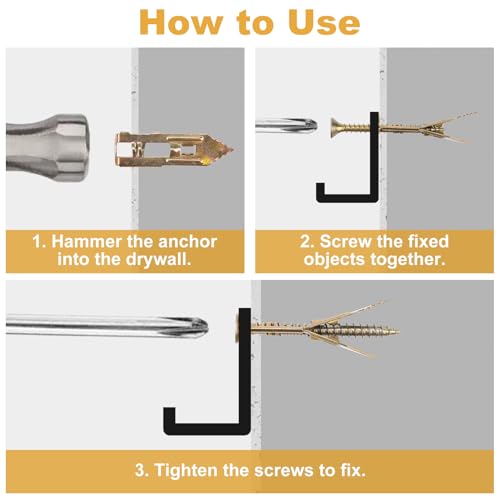 How to Use

1. Hammer the anchor into the drywall.

2. Screw the fixed objects together.

3. Tighten the screws to fix.