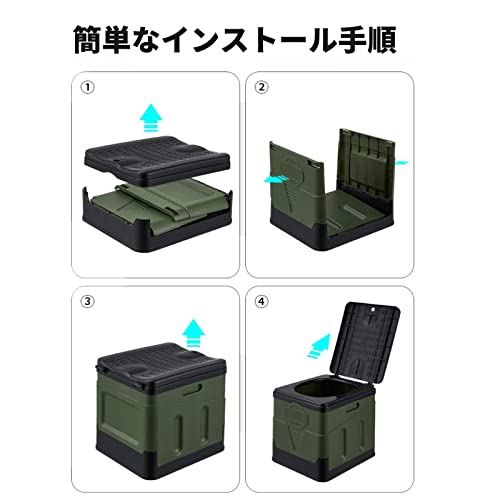 簡単なインストール手順

①

②

③

④