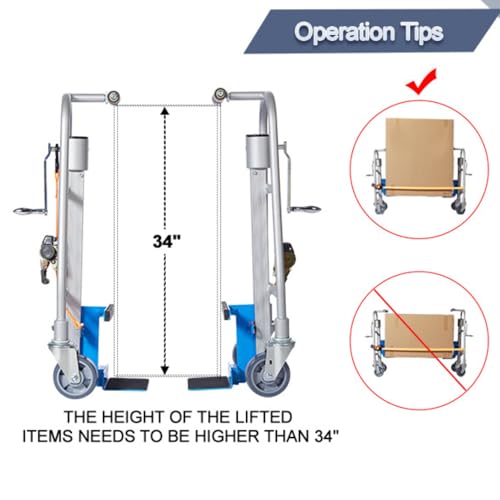 Operation Tips

34"

THE HEIGHT OF THE LIFTED ITEMS NEEDS TO BE HIGHER THAN 34"