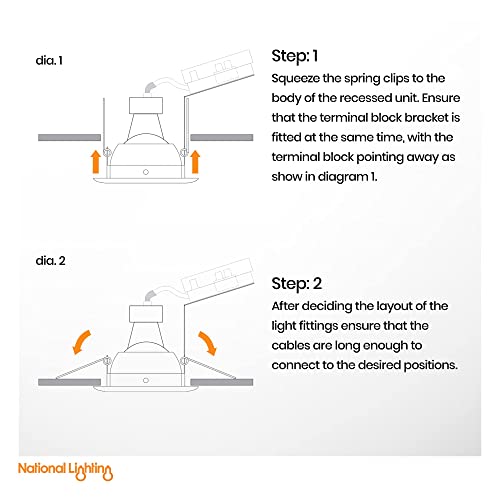 dia. 1

Step: 1
Squeeze the spring clips to the body of the recessed unit. Ensure that the terminal block bracket is fitted at the same time, with the terminal block pointing away as show in diagram 1.

dia. 2

Step: 2
After deciding the layout of the light fittings ensure that the cables are long enough to connect to the desired positions.

National Lighting