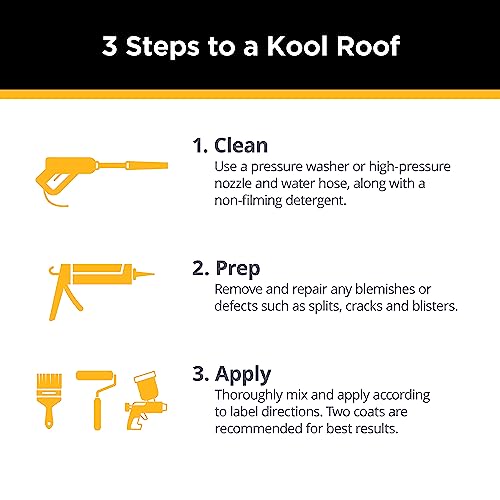 3 Steps to a Kool Roof

1. Clean
Use a pressure washer or high-pressure nozzle and water hose, along with a non-filming detergent.

2. Prep
Remove and repair any blemishes or defects such as splits, cracks and blisters.

3. Apply
Thoroughly mix and apply according to label directions. Two coats are recommended for best results.