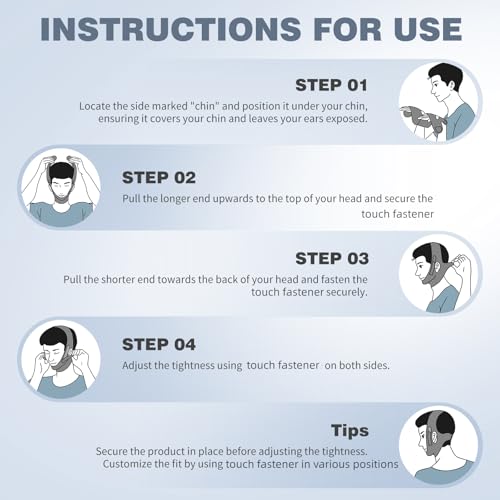 INSTRUCTIONS FOR USE

STEP 01
Locate the side marked "chin" and position it under your chin, ensuring it covers your chin and leaves your ears exposed.

STEP 02
Pull the longer end upwards to the top of your head and secure the touch fastener

STEP 03
Pull the shorter end towards the back of your head and fasten the touch fastener securely.

STEP 04
Adjust the tightness using touch fastener on both sides.

Tips
Secure the product in place before adjusting the tightness.
Customize the fit by using touch fastener in various positions