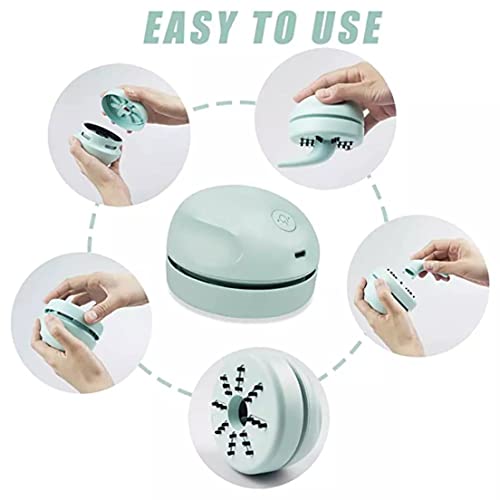 EASY TO USE