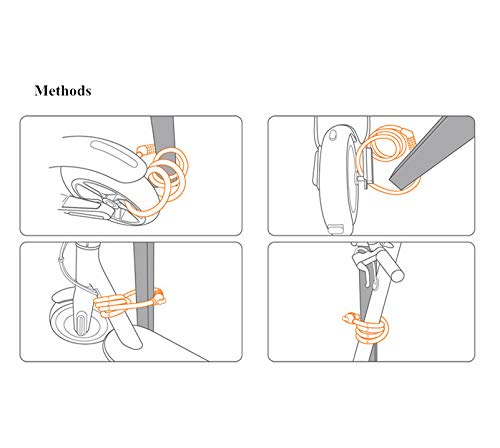 Methods