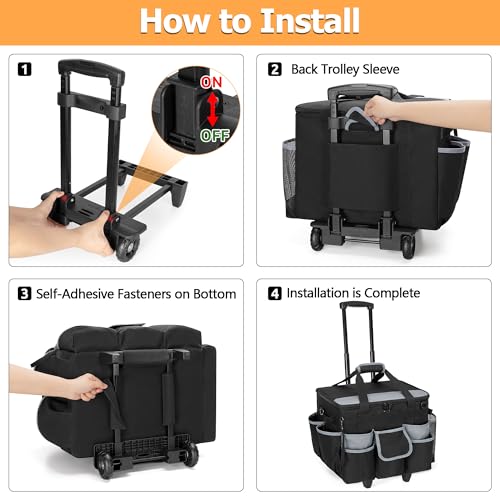 How to Install

1

ON

OFF

2 Back Trolley Sleeve

3 Self-Adhesive Fasteners on Bottom

4 Installation is Complete