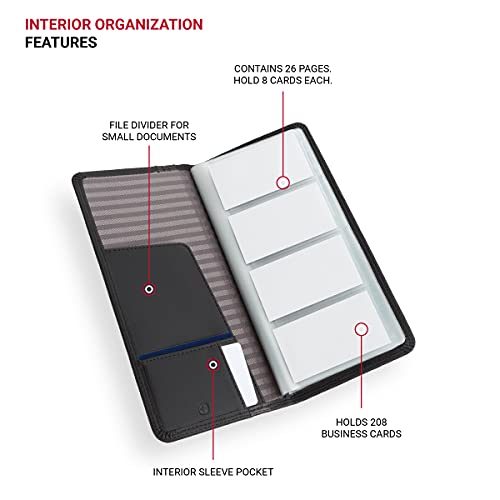 INTERIOR ORGANIZATION
FEATURES

CONTAINS 26 PAGES.
HOLD 8 CARDS EACH.

FILE DIVIDER FOR
SMALL DOCUMENTS

HOLDS 208
BUSINESS CARDS

INTERIOR SLEEVE POCKET