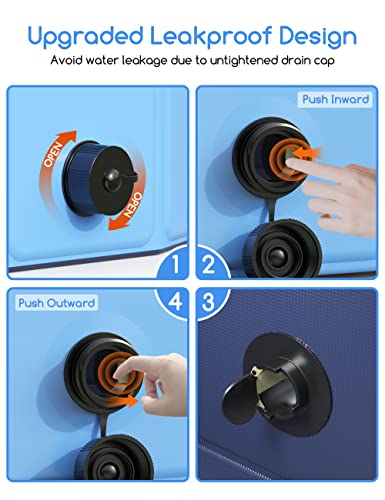 Upgraded Leakproof Design

Avoid water leakage due to untightened drain cap

OPEN

OPEN

1

Push Inward

2

Push Outward

4

3