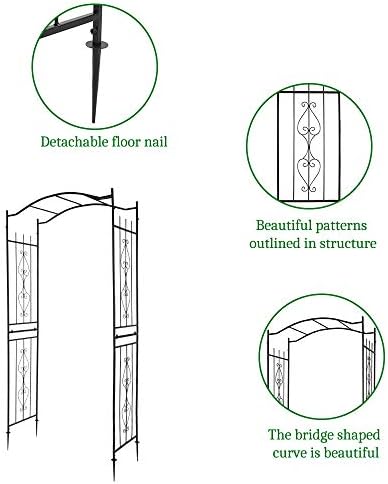 Detachable floor nail

Beautiful patterns outlined in structure

The bridge shaped curve is beautiful