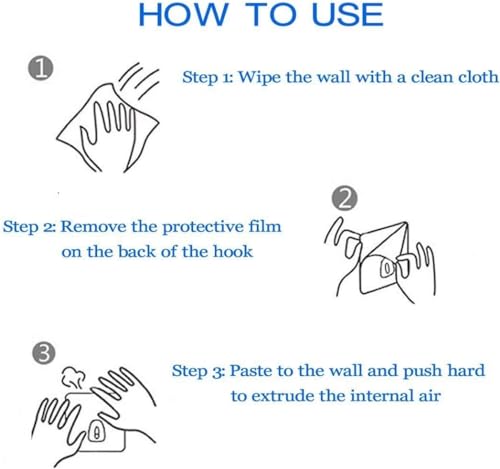 HOW TO USE

1

Step 1: Wipe the wall with a clean cloth

2

Step 2: Remove the protective film on the back of the hook

3

Step 3: Paste to the wall and push hard to extrude the internal air