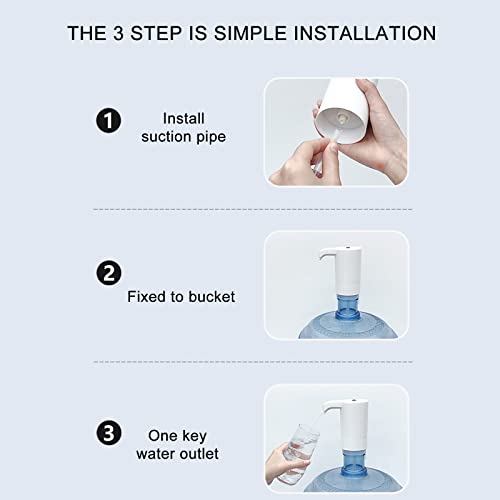 THE 3 STEP IS SIMPLE INSTALLATION

1 Install suction pipe

2 Fixed to bucket

3 One key water outlet