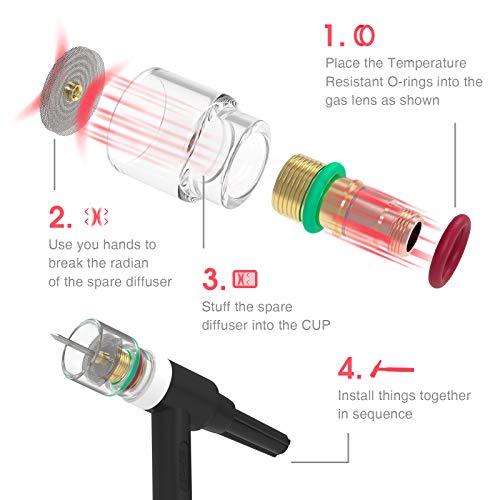 1.

Place the Temperature Resistant O-rings into the gas lens as shown

2.

Use you hands to break the radian of the spare diffuser

3.

Stuff the spare diffuser into the CUP

4.

Install things together in sequence