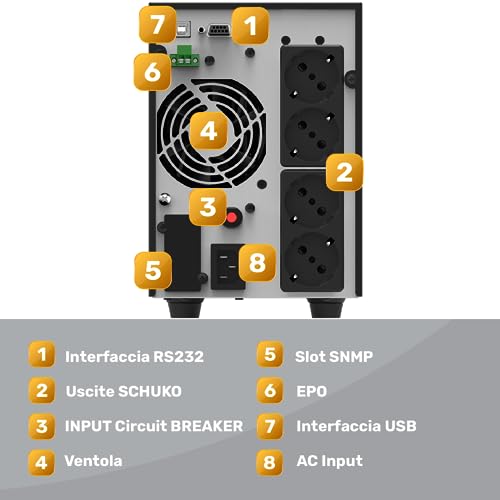 7
1
6
4
2
3
5
8

1 Interfaccia RS232
2 Uscite SCHUKO
3 INPUT Circuit BREAKER
4 Ventola

5 Slot SNMP
6 EPO
7 Interfaccia USB
8 AC Input