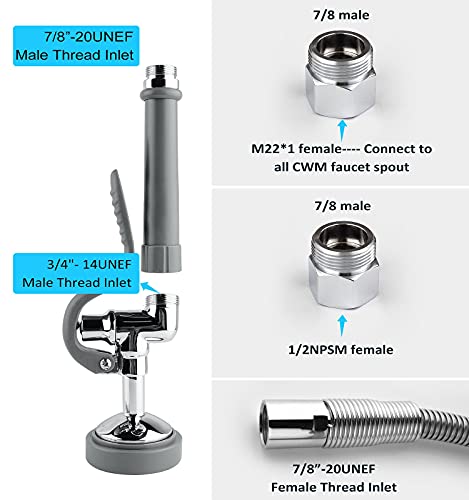 7/8"-20UNEF
Male Thread Inlet

3/4"- 14UNEF
Male Thread Inlet

7/8 male

M22*1 female---- Connect to all CWM faucet spout

7/8 male

1/2NPSM female

7/8"-20UNEF
Female Thread Inlet