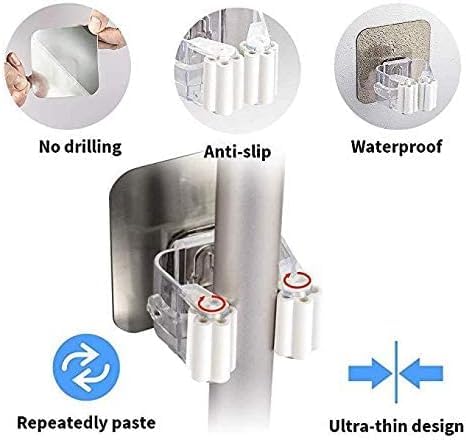 No drilling

Anti-slip

Waterproof

Repeatedly paste

Ultra-thin design