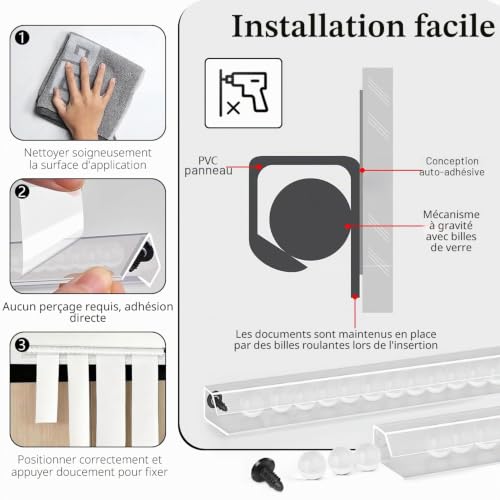 ❶

Nettoyer soigneusement la surface d'application

❷

Aucun perçage requis, adhésion directe

❸

Positionner correctement et appuyer doucement pour fixer

Installation facile

PVC panneau

Conception auto-adhésive

Mécanisme à gravité avec billes de verre

Les documents sont maintenus en place par des billes roulantes lors de l'insertion