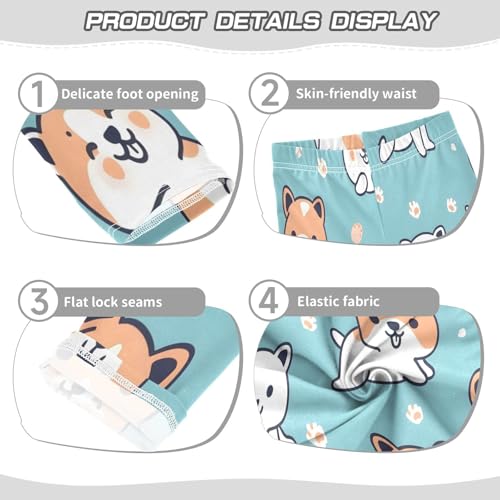 PRODUCT DETAILS DISPLAY

1 Delicate foot opening

2 Skin-friendly waist

3 Flat lock seams

4 Elastic fabric