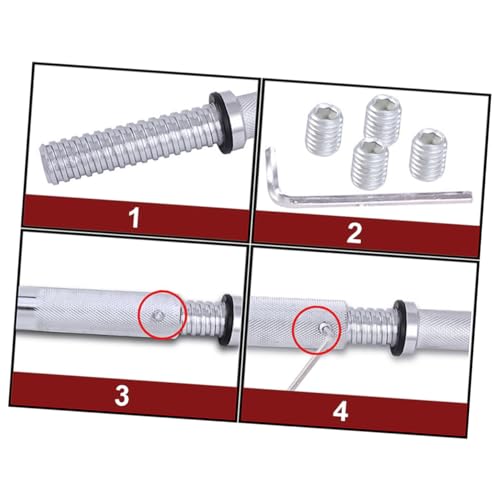 1

2

3

4