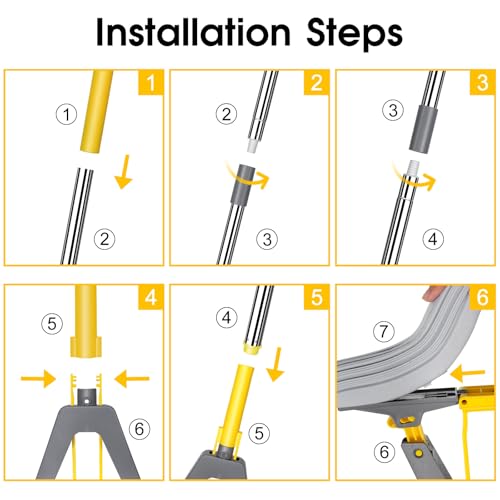 Installation Steps

1
①
②

2
②
③

3
③
④

4
⑤
⑥

5
④
⑤

6
⑦
⑥