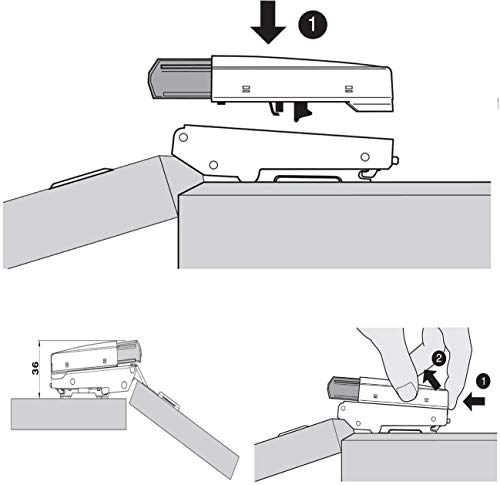 1

36

2

1