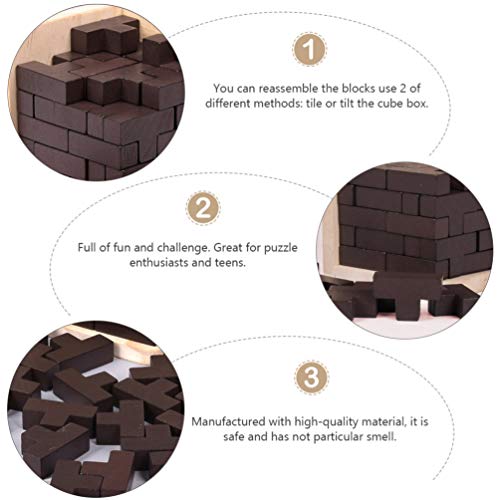 1

You can reassemble the blocks use 2 of different methods: tile or tilt the cube box.

2

Full of fun and challenge. Great for puzzle enthusiasts and teens.

3

Manufactured with high-quality material, it is safe and has not particular smell.