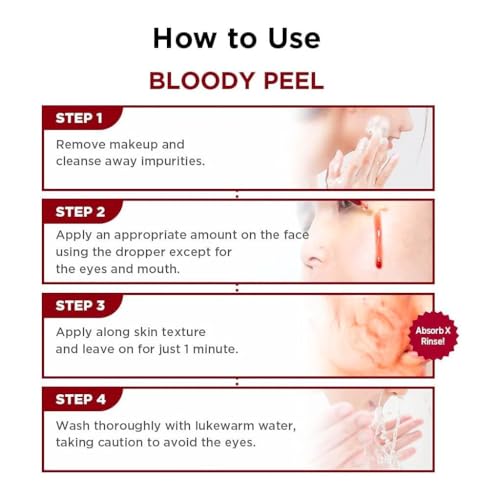 How to Use

BLOODY PEEL

STEP 1

Remove makeup and cleanse away impurities.

STEP 2

Apply an appropriate amount on the face using the dropper except for the eyes and mouth.

STEP 3

Apply along skin texture and leave on for just 1 minute.

Absorb X Rinse!

STEP 4

Wash thoroughly with lukewarm water, taking caution to avoid the eyes.