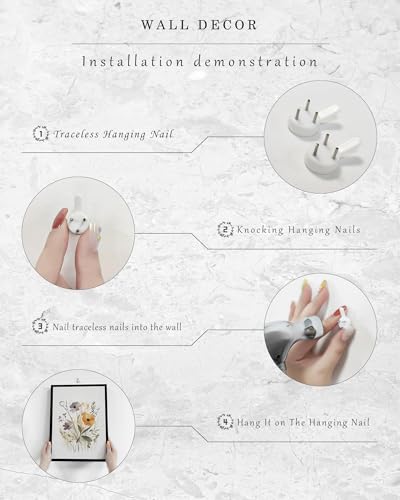 WALL DECOR

Installation demonstration

1 Traceless Hanging Nail

2 Knocking Hanging Nails

3 Nail traceless nails into the wall

4 Hang It on The Hanging Nail