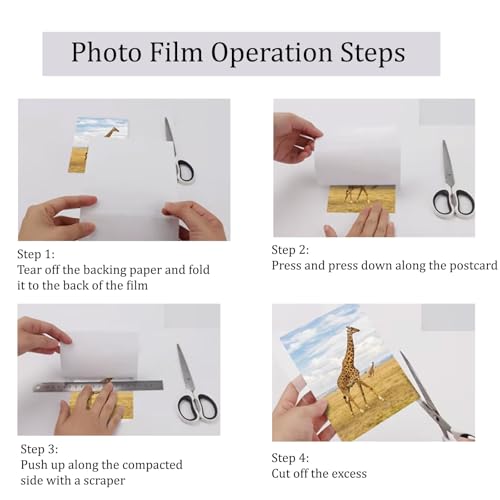 Photo Film Operation Steps

Step 1:
Tear off the backing paper and fold it to the back of the film

Step 2:
Press and press down along the postcard

Step 3:
Push up along the compacted side with a scraper

Step 4:
Cut off the excess