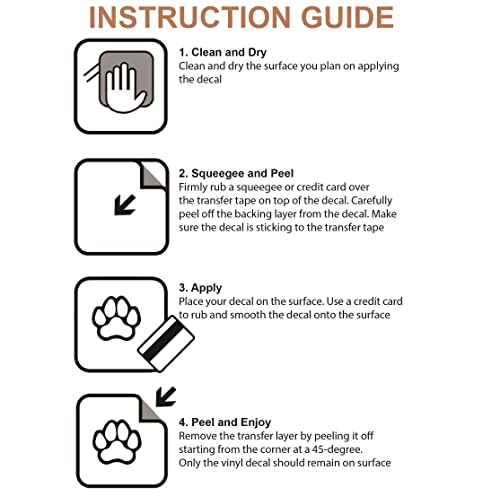 INSTRUCTION GUIDE

1. Clean and Dry
Clean and dry the surface you plan on applying the decal

2. Squeegee and Peel
Firmly rub a squeegee or credit card over the transfer tape on top of the decal. Carefully peel off the backing layer from the decal. Make sure the decal is sticking to the transfer tape

3. Apply
Place your decal on the surface. Use a credit card to rub and smooth the decal onto the surface

4. Peel and Enjoy
Remove the transfer layer by peeling it off starting from the corner at a 45-degree.
Only the vinyl decal should remain on surface