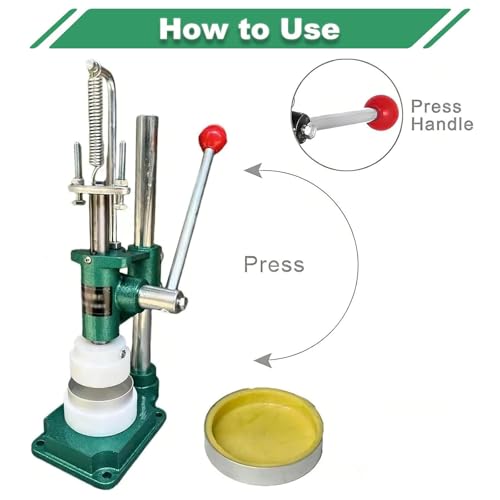 How to Use

Press Handle

Press