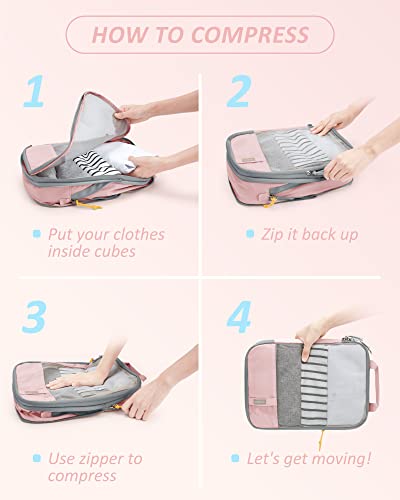 HOW TO COMPRESS

1

Put your clothes inside cubes

2

Zip it back up

3

Use zipper to compress

4

Let's get moving!