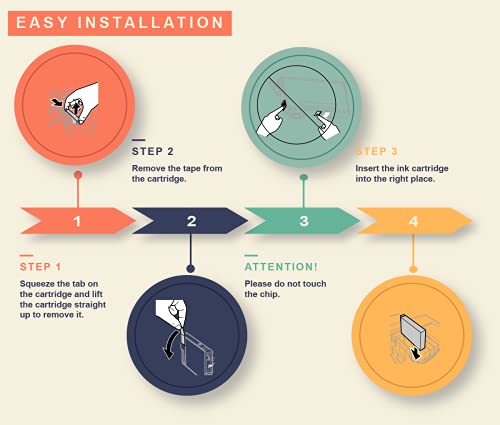 EASY INSTALLATION

STEP 2
Remove the tape from the cartridge.

STEP 3
Insert the ink cartridge into the right place.

1

2

3

4

STEP 1
Squeeze the tab on the cartridge and lift the cartridge straight up to remove it.

ATTENTION!
Please do not touch the chip.