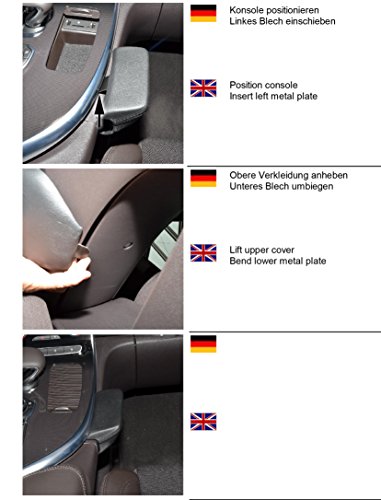 Konsole positionieren
Linkes Blech einschieben

Position console
Insert left metal plate

Obere Verkleidung anheben
Unteres Blech umbiegen

Lift upper cover
Bend lower metal plate