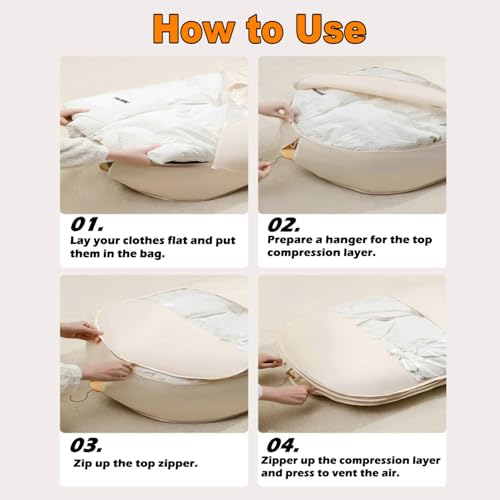 How to Use

01.
Lay your clothes flat and put them in the bag.

02.
Prepare a hanger for the top compression layer.

03.
Zip up the top zipper.

04.
Zipper up the compression layer and press to vent the air.