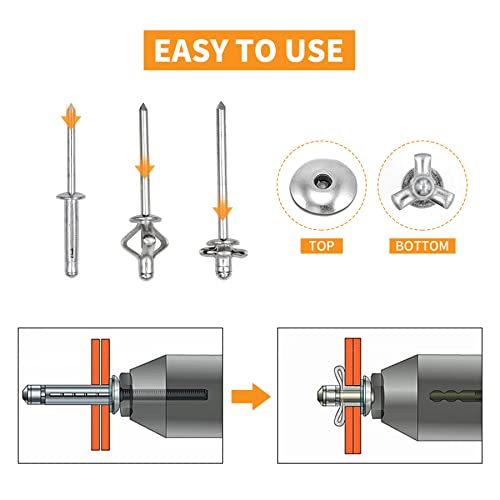 EASY TO USE

TOP

BOTTOM