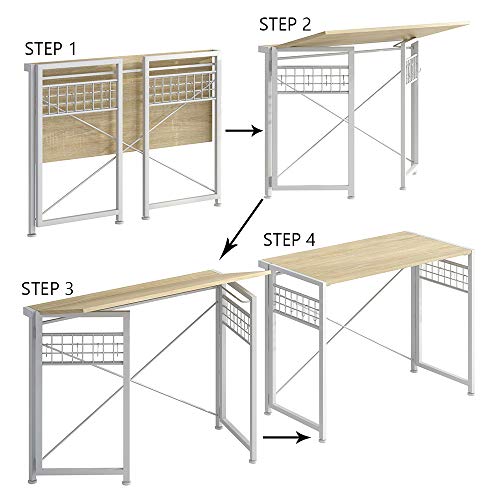 STEP 1

STEP 2

STEP 3

STEP 4