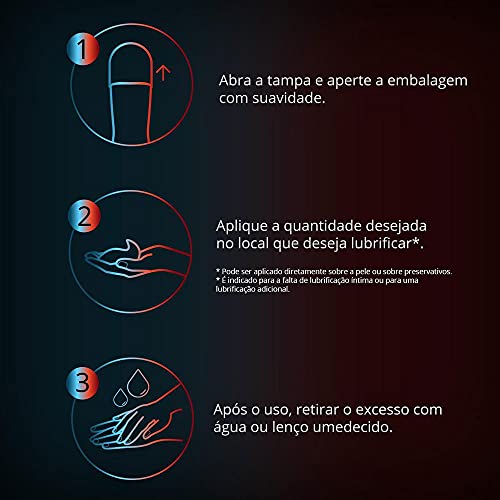 1

Abra a tampa e aperte a embalagem com suavidade.

2

Aplique a quantidade desejada no local que deseja lubrificar*.

* Pode ser aplicado diretamente sobre a pele ou sobre preservativos.
* É indicado para a falta de lubrificação íntima ou para uma lubrificação adicional.

3

Após o uso, retirar o excesso com água ou lenço umedecido.