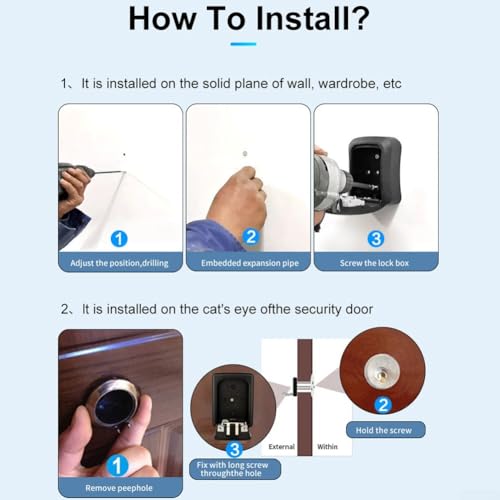 How To Install?

1、It is installed on the solid plane of wall, wardrobe, etc

1
Adjust the position,drilling

2
Embedded expansion pipe

3
Screw the lock box

2、It is installed on the cat's eye ofthe security door

1
Remove peephole

3
Fix with long screw throughthe hole

External
Within

2
Hold the screw