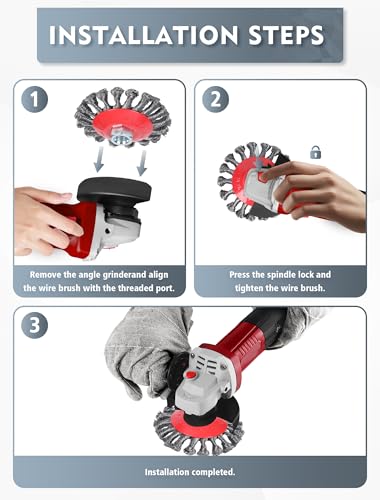 INSTALLATION STEPS

1

Remove the angle grinderand align the wire brush with the threaded port.

2

Press the spindle lock and tighten the wire brush.

3

Installation completed.