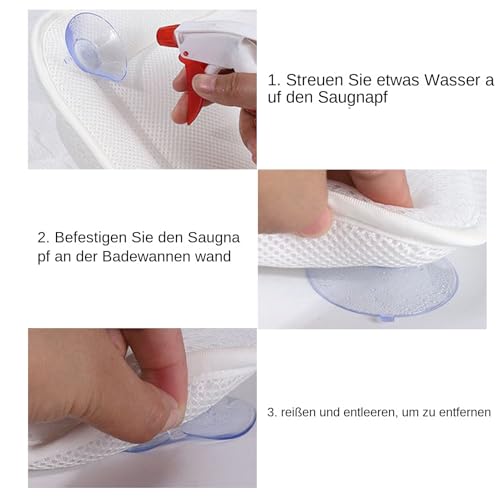 1. Streuen Sie etwas Wasser a uf den Saugnapf

2. Befestigen Sie den Saugna pf an der Badewannen wand

3. reißen und entleeren, um zu entfernen