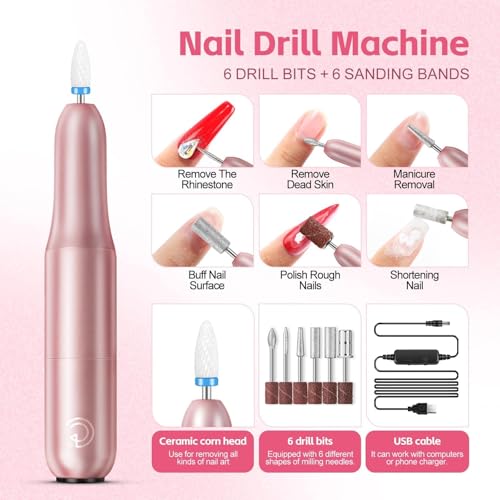 Nail Drill Machine

6 DRILL BITS + 6 SANDING BANDS

Remove The Rhinestone

Remove Dead Skin

Manicure Removal

Buff Nail Surface

Polish Rough Nails

Shortening Nail

Ceramic corn head

Use for removing all kinds of nail art

6 drill bits

Equipped with 6 different shapes of milling needles

USB cable

It can work with computers or phone charger.